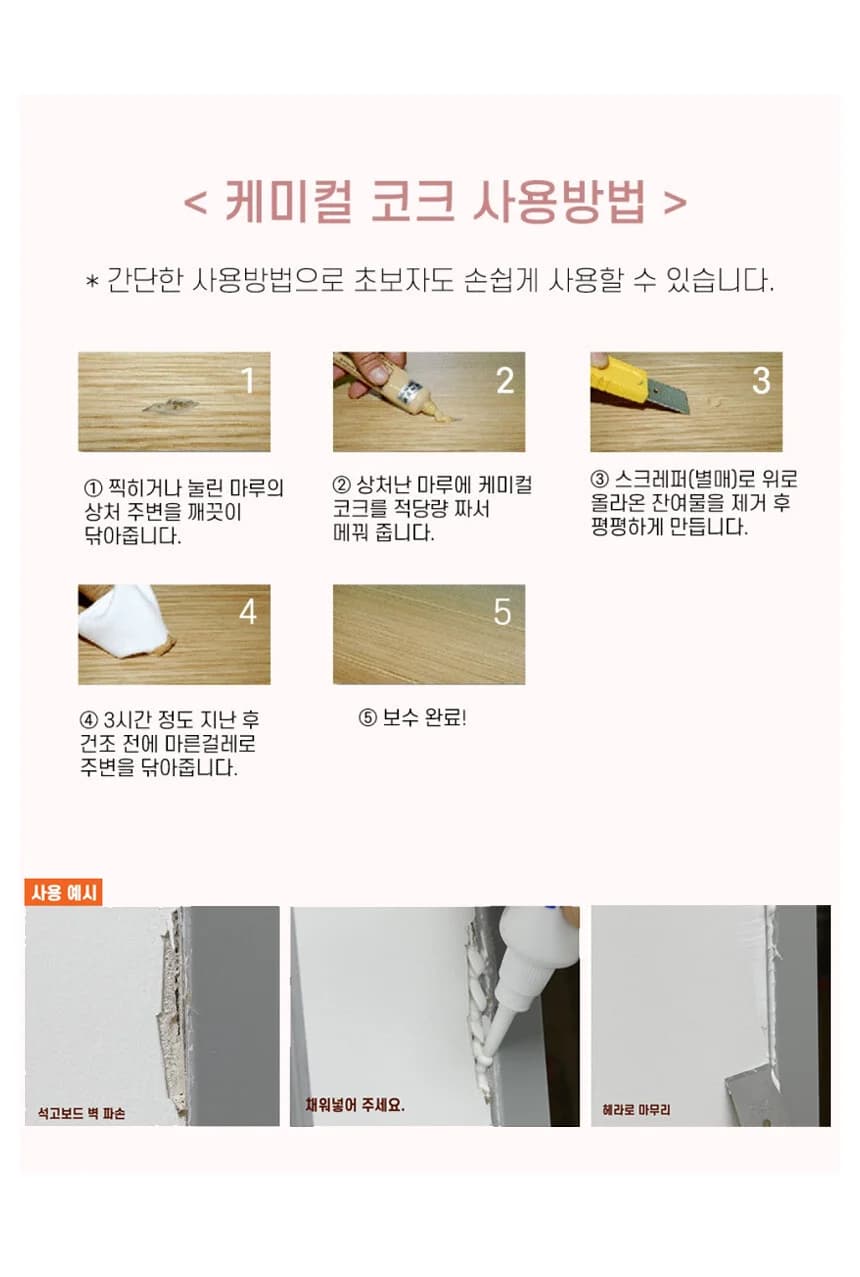 < 케미컬 코크 사용방법 >

* 간단한 사용방법으로 초보자도 손쉽게 사용할 수 있습니다.

1

① 찍히거나 눌린 마루의 상처 주변을 깨끗이 닦아줍니다.

2

② 상처난 마루에 케미컬 코크를 적당량 짜서 메꿔 줍니다.

3

③ 스크레퍼(별매)로 위로 올라온 잔여물을 제거 후 평평하게 만듭니다.

4

④ 3시간 정도 지난 후 건조 전에 마른걸레로 주변을 닦아줍니다.

5

⑤ 보수 완료!

사용 예시

석고보드 벽 파손

채워넣어 주세요.

헤라로 마무리